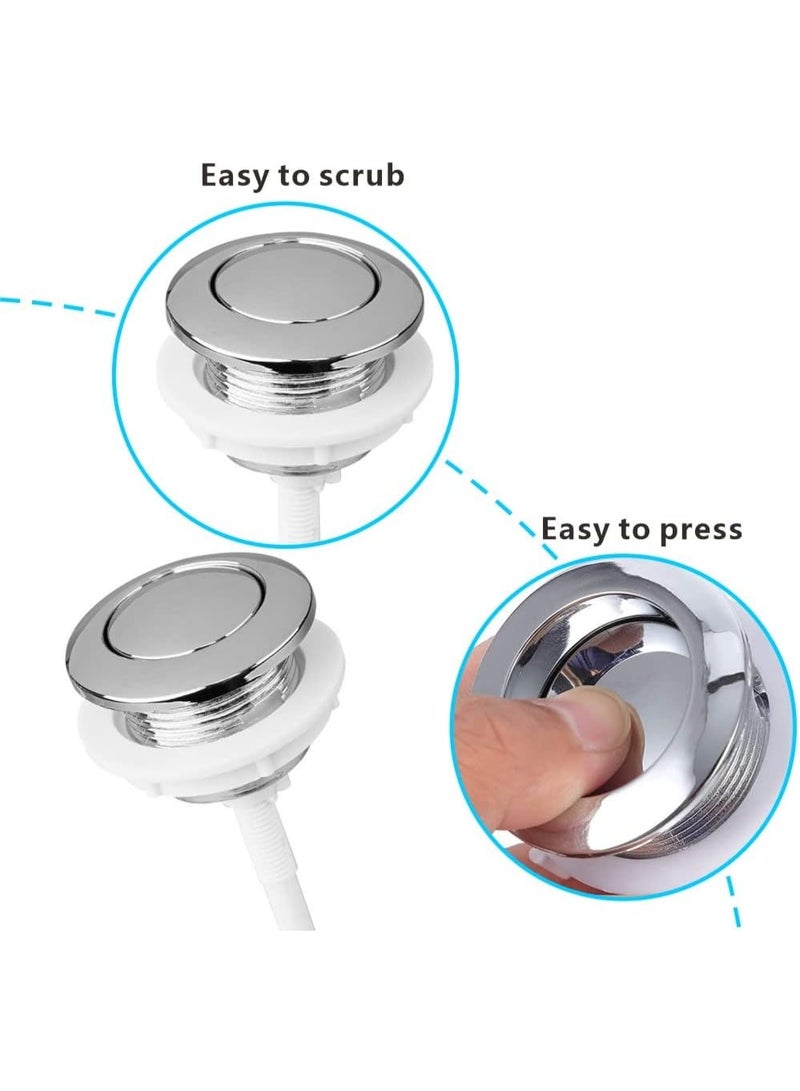 Easy to scrub

Easy to press